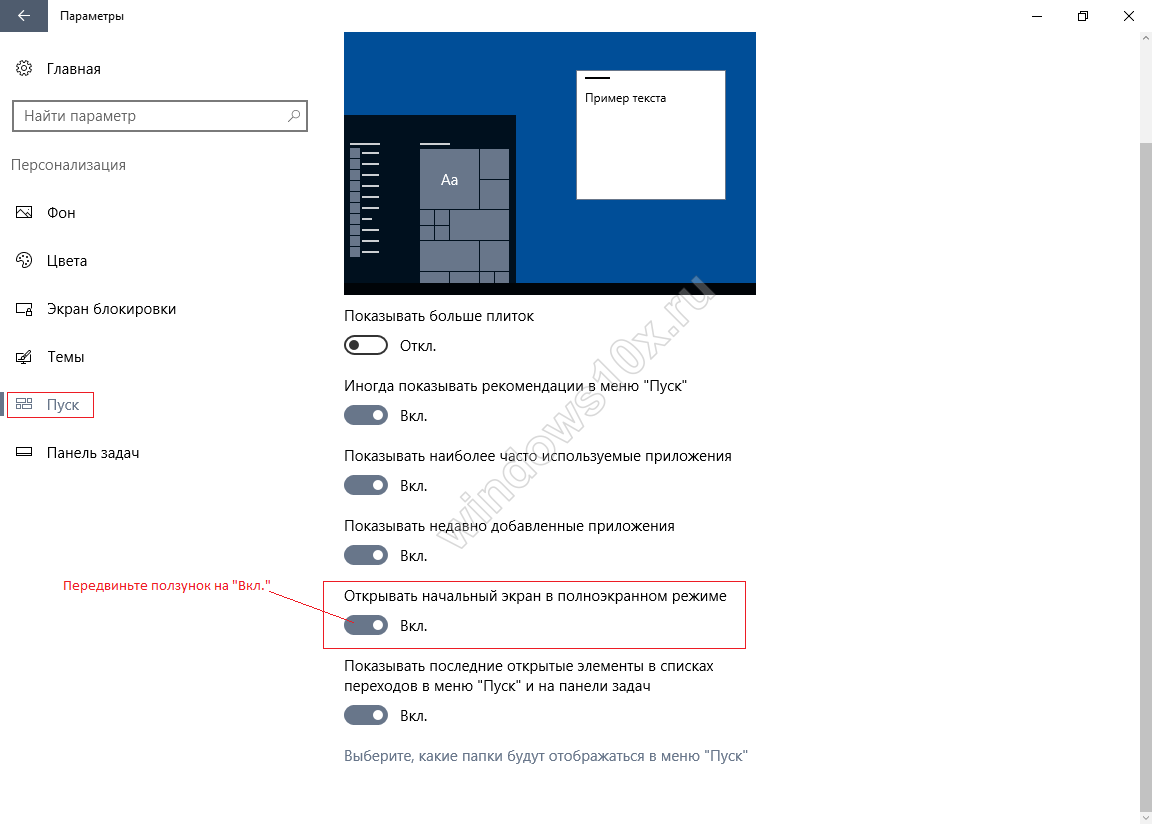 Параметры

Главная

Найти параметр

Персонализация

Фон

Цвета

Экран блокировки

Темы

Пуск

Панель задач

Пример текста

Aa

Показывать больше плиток

Откл.

Иногда показывать рекомендации в меню "Пуск"

Вкл.

Показывать наиболее часто используемые приложения

Вкл.

Показывать недавно добавленные приложения

Вкл.

Передвиньте ползунок на "Вкл."

Открывать начальный экран в полноэкранном режиме

Вкл.

Показывать последние открытые элементы в списках переходов в меню "Пуск" и на панели задач

Вкл.

Выберите, какие папки будут отображаться в меню "Пуск"

windows10x.ru